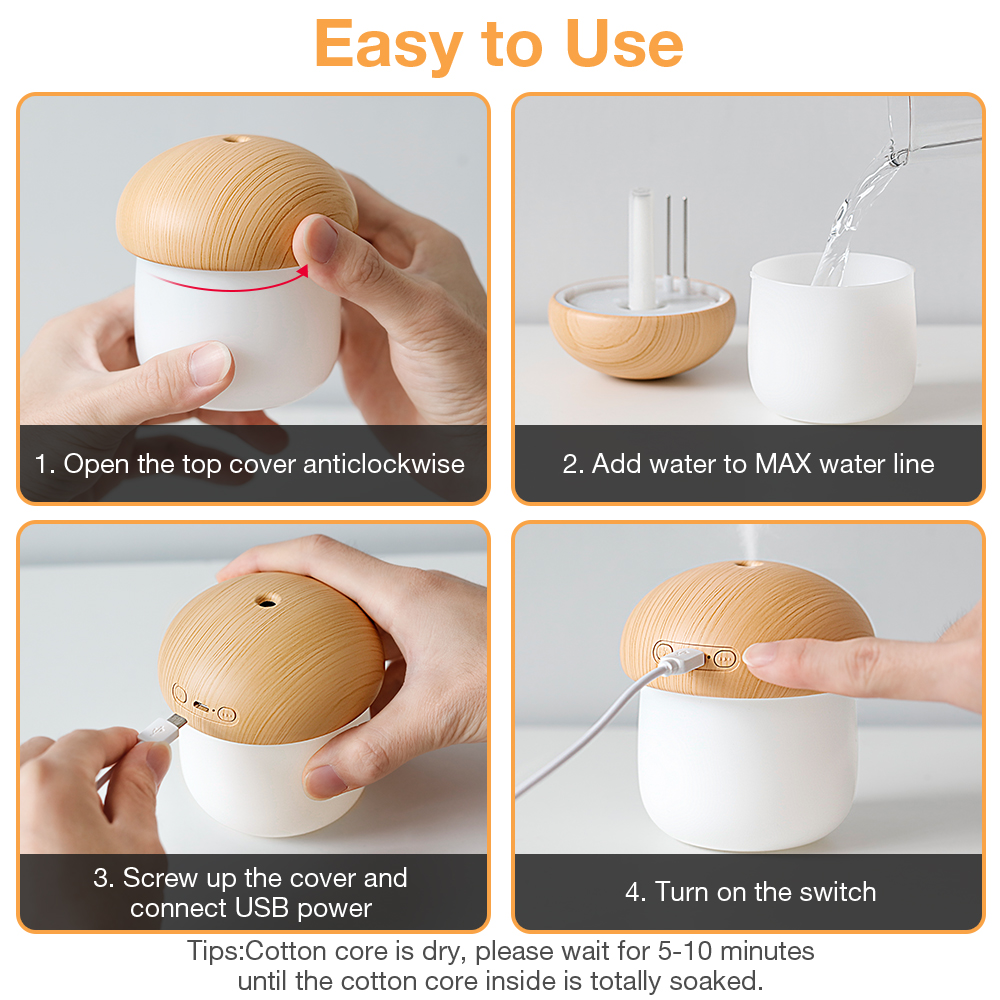 Easy to Use

1. Open the top cover anticlockwise

2. Add water to MAX water line

3. Screw up the cover and connect USB power

4. Turn on the switch

Tips:Cotton core is dry, please wait for 5-10 minutes until the cotton core inside is totally soaked.